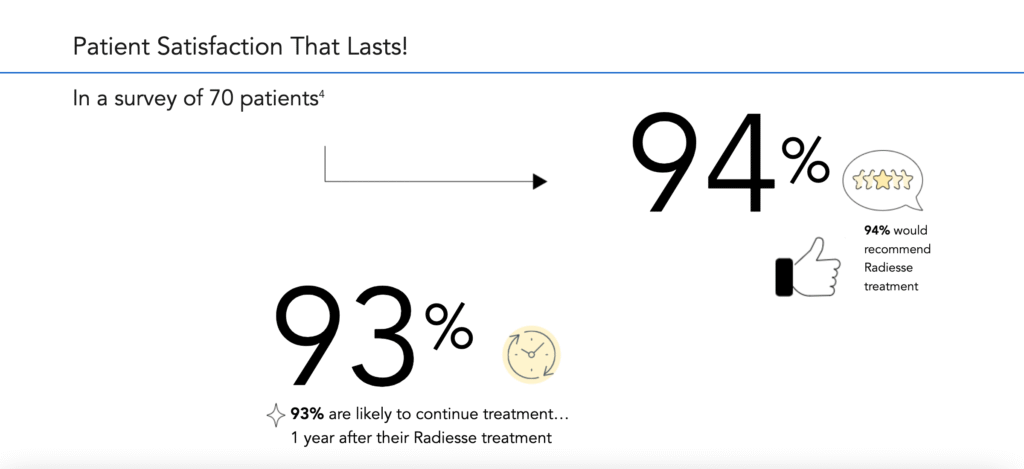 Patient Satisfaction That Lasts!

In a survey of 70 patients$^{4}$

94%

94% would recommend Radiesse treatment

93%

93% are likely to continue treatment…
1 year after their Radiesse treatment